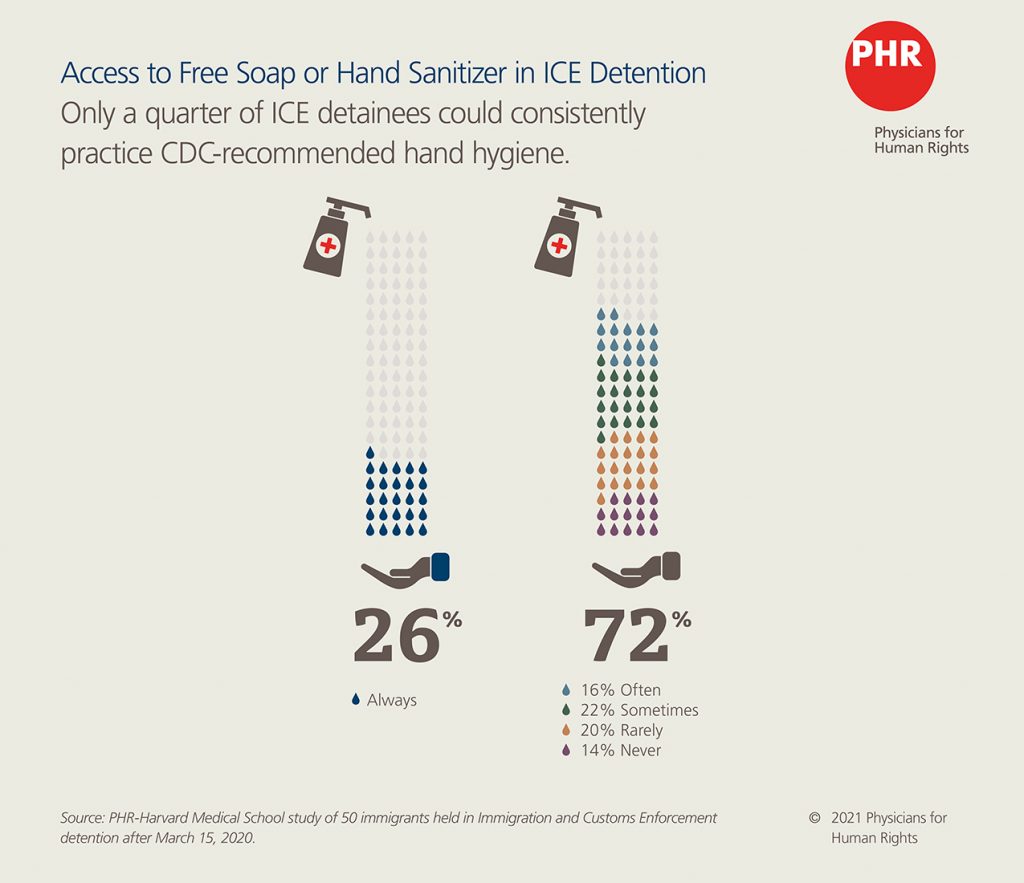 Access to Free Soap or Hand Sanitizer in ICE Detention
Only a quarter of ICE detainees could consistently practice CDC-recommended hand hygiene.

PHR
Physicians for Human Rights

26%
Always

72%
16% Often
22% Sometimes
20% Rarely
14% Never

Source: PHR-Harvard Medical School study of 50 immigrants held in Immigration and Customs Enforcement detention after March 15, 2020.

© 2021 Physicians for Human Rights