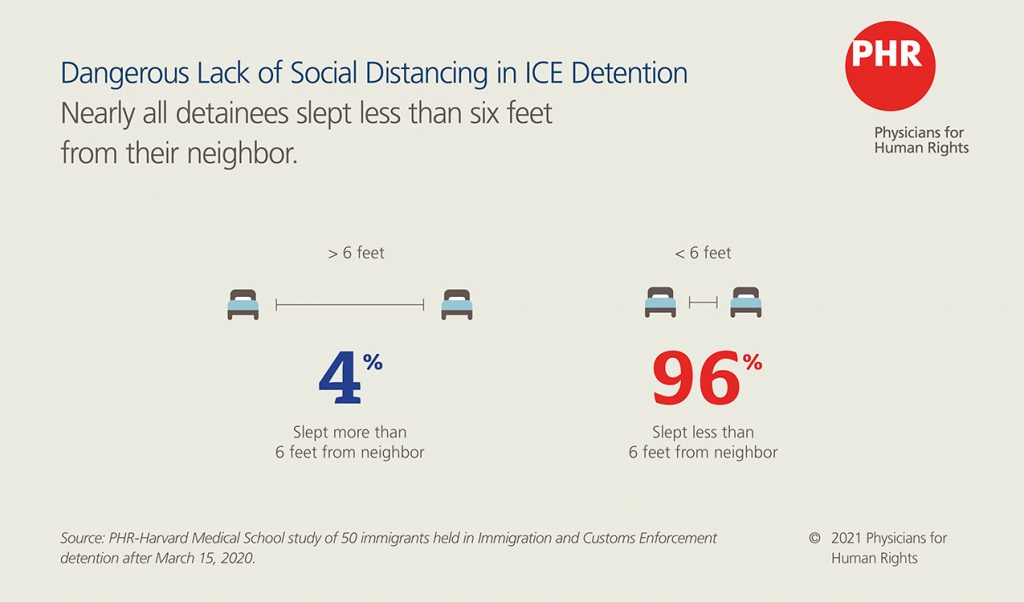 Dangerous Lack of Social Distancing in ICE Detention
Nearly all detainees slept less than six feet from their neighbor.

PHR
Physicians for Human Rights

> 6 feet

4%

Slept more than 6 feet from neighbor

< 6 feet

96%

Slept less than 6 feet from neighbor

Source: PHR-Harvard Medical School study of 50 immigrants held in Immigration and Customs Enforcement detention after March 15, 2020.

© 2021 Physicians for Human Rights