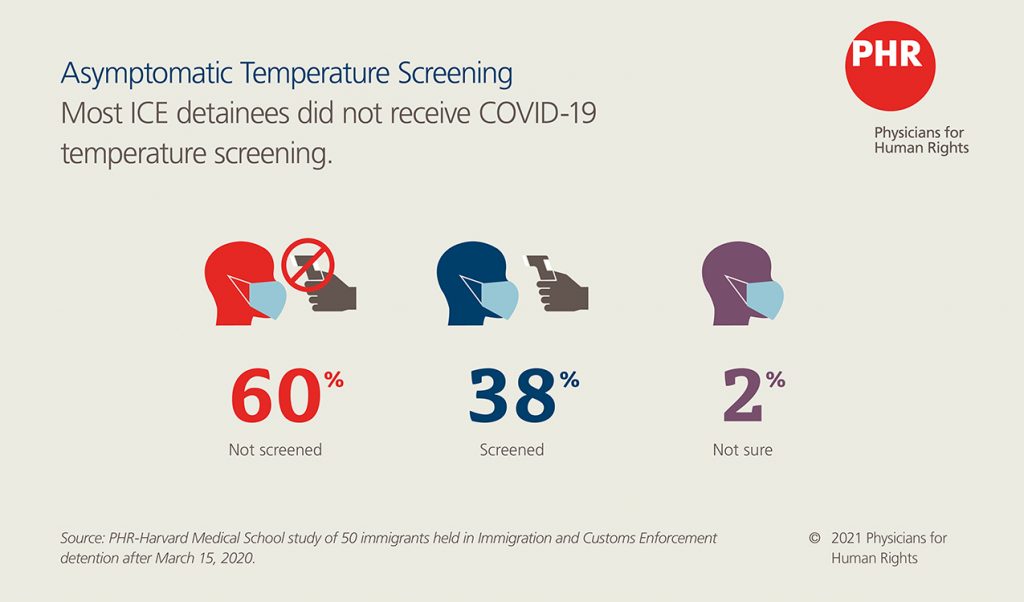 Asymptomatic Temperature Screening
Most ICE detainees did not receive COVID-19 temperature screening.

PHR
Physicians for Human Rights

60%
Not screened

38%
Screened

2%
Not sure

Source: PHR-Harvard Medical School study of 50 immigrants held in Immigration and Customs Enforcement detention after March 15, 2020.

© 2021 Physicians for Human Rights