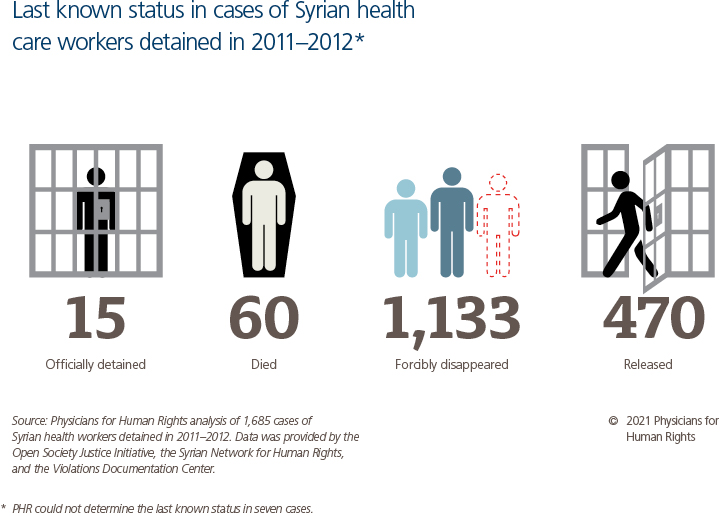 Last known status in cases of Syrian health care workers detained in 2011–2012*

15
Officially detained

60
Died

1,133
Forcibly disappeared

470
Released

Source: Physicians for Human Rights analysis of 1,685 cases of Syrian health workers detained in 2011–2012. Data was provided by the Open Society Justice Initiative, the Syrian Network for Human Rights, and the Violations Documentation Center.

© 2021 Physicians for Human Rights

* PHR could not determine the last known status in seven cases.