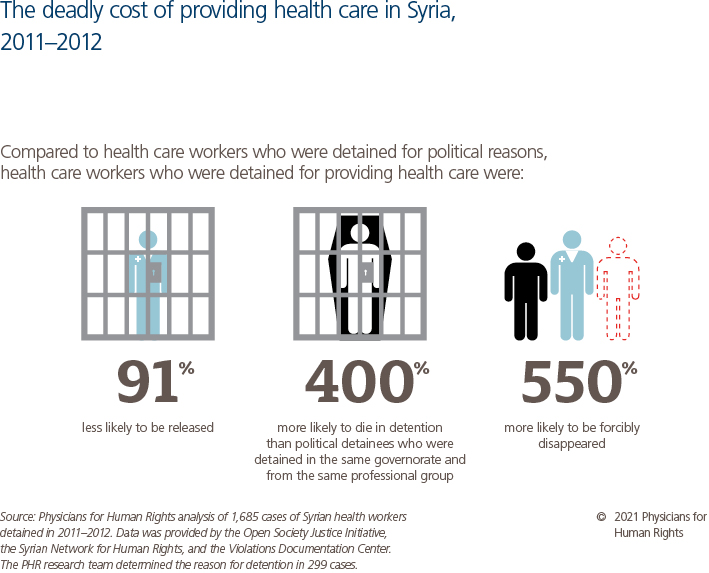 The deadly cost of providing health care in Syria, 2011–2012

Compared to health care workers who were detained for political reasons, health care workers who were detained for providing health care were:

91%
less likely to be released

400%
more likely to die in detention than political detainees who were detained in the same governorate and from the same professional group

550%
more likely to be forcibly disappeared

Source: Physicians for Human Rights analysis of 1,685 cases of Syrian health workers detained in 2011–2012. Data was provided by the Open Society Justice Initiative, the Syrian Network for Human Rights, and the Violations Documentation Center. The PHR research team determined the reason for detention in 299 cases.

© 2021 Physicians for Human Rights